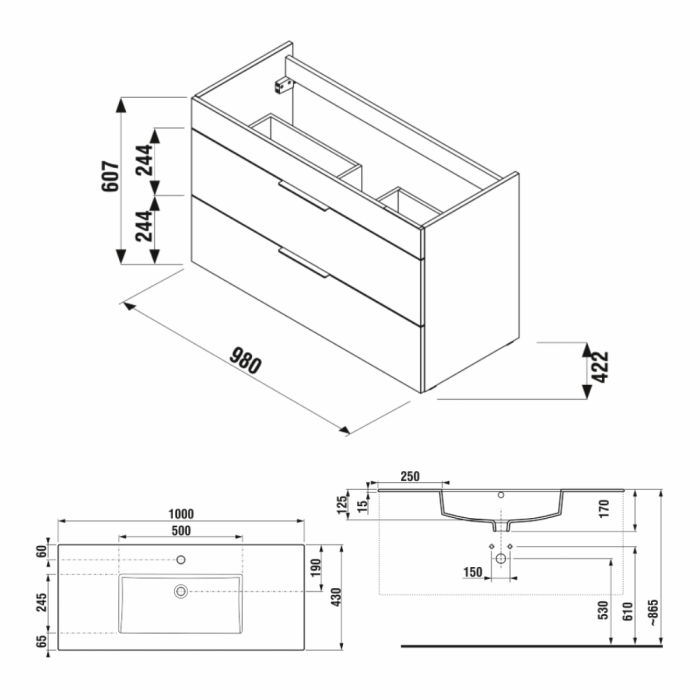 607
244
244
980
422

1000
500
60
245
65
190
430

250
125
15
170
150
530
610
~865