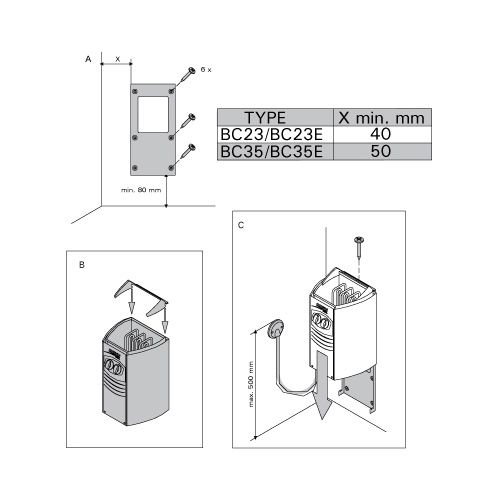 A

X

6 x

min. 80 mm

| TYPE | X min. mm |
|---|---|
| BC23/BC23E | 40 |
| BC35/BC35E | 50 |

B

C

max. 500 mm